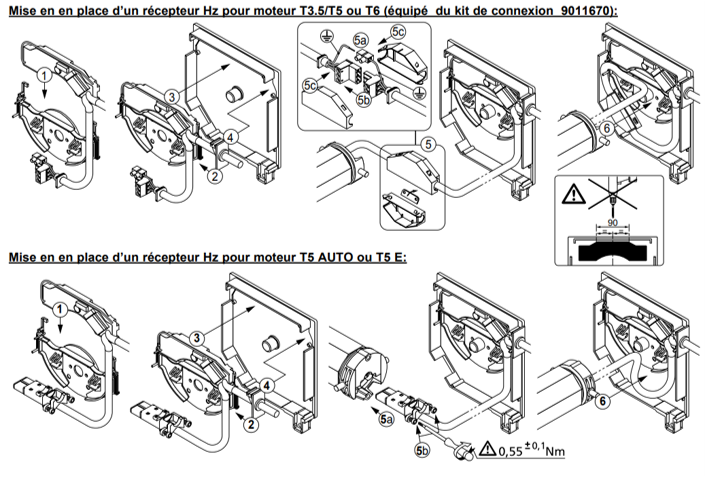 Mise en en place d'un récepteur Hz pour moteur T3.5/T5 ou T6 (équipé du kit de connexion 9011670):

1

3

4

2

5a

5c

5c

5b

5

6

90

Mise en en place d'un récepteur Hz pour moteur T5 AUTO ou T5 E:

1

3

4

2

5a

5b

$0,55^{\pm 0,1}$Nm

6